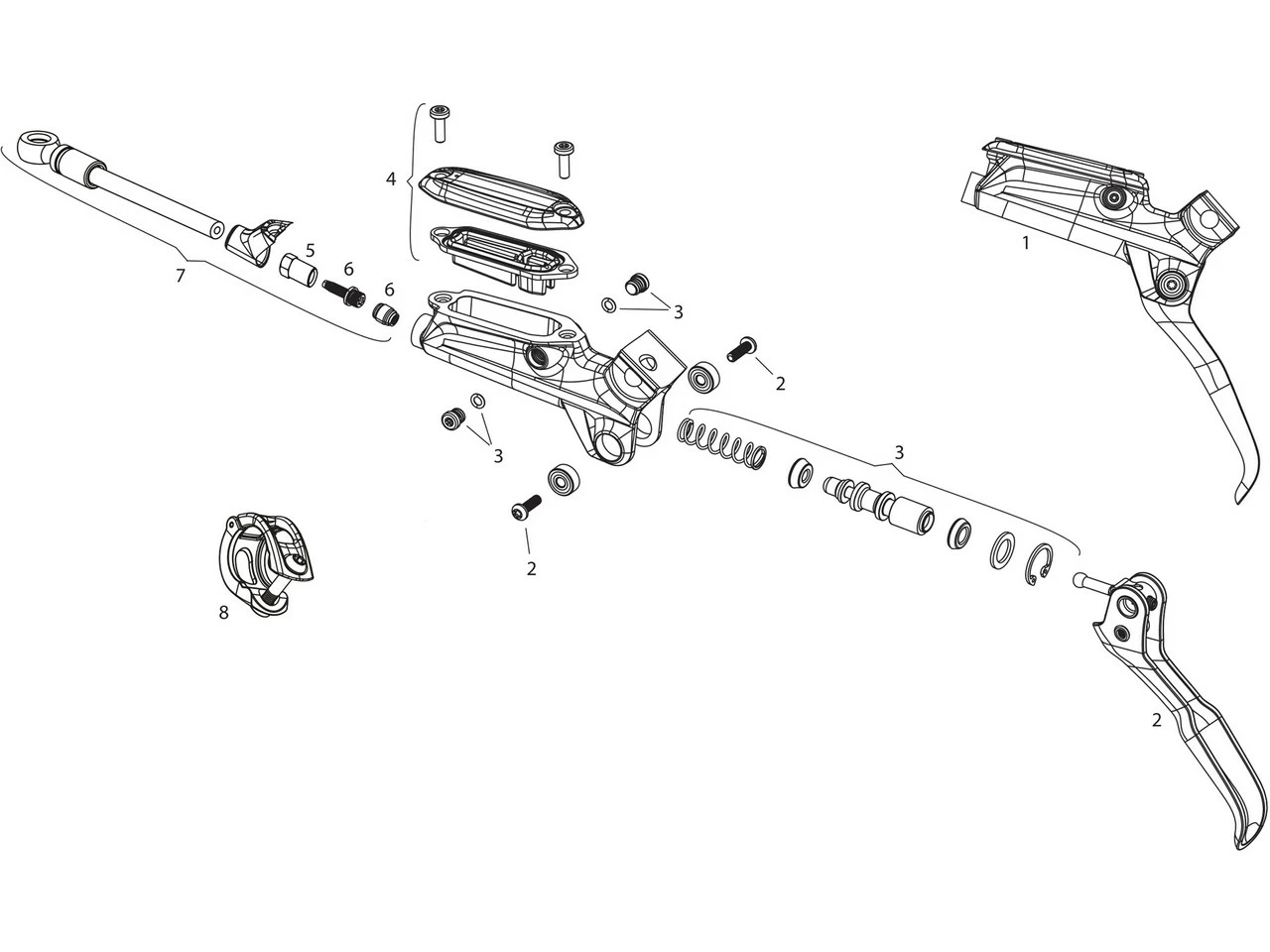 4
1
7
5
6
6
3
2
3
3
2
8
2